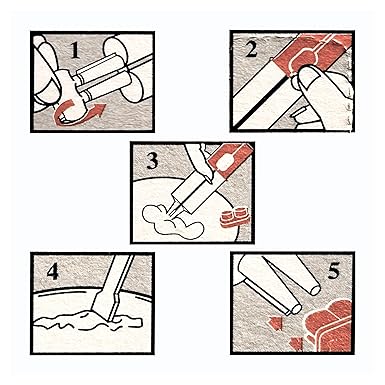 1

2

3

4

5